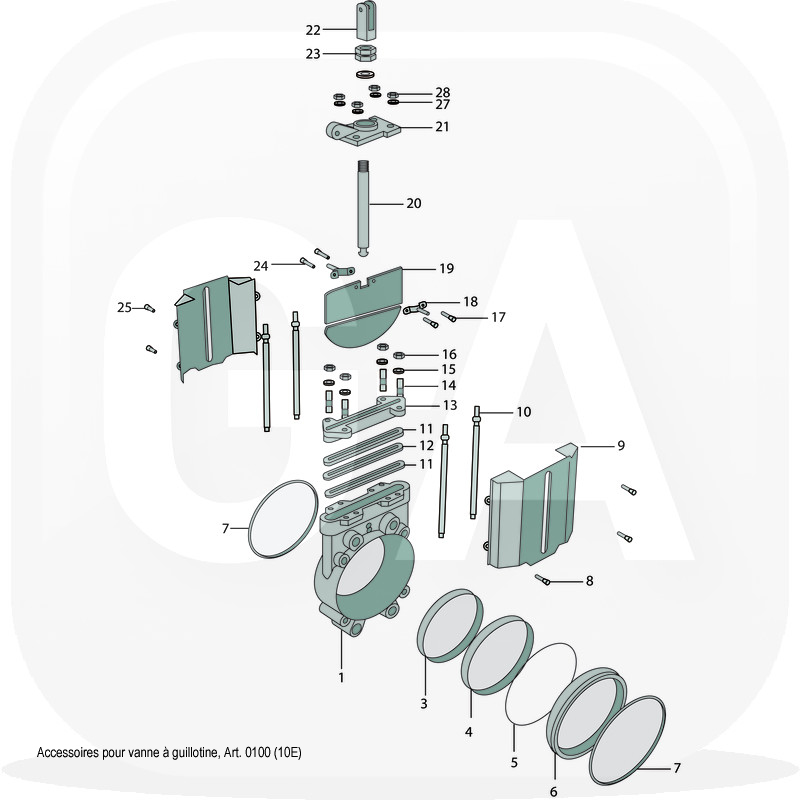 22
23
28
27
21
20
24
19
25
18
17
16
15
14
13
10
11
12
11
9
7
8
1
3
4
5
6
7
Accessoires pour vanne à guillotine, Art. 0100 (10E)